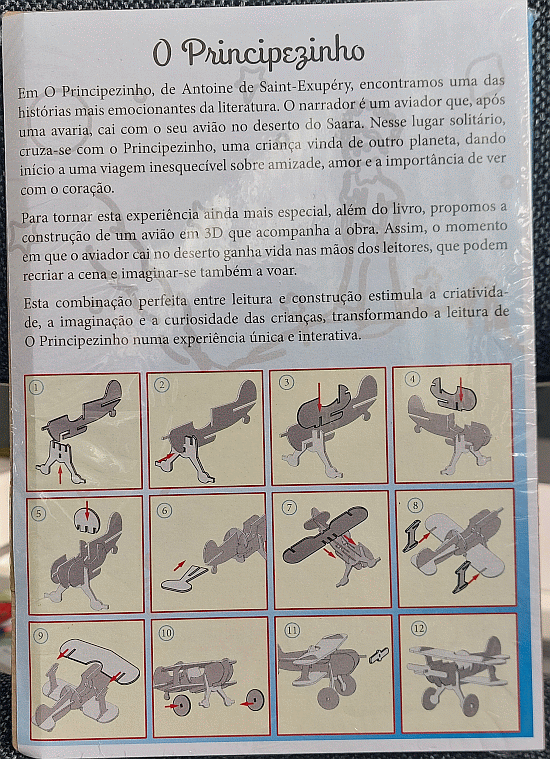 O Principezinho

Em O Principezinho, de Antoine de Saint-Exupéry, encontramos uma das histórias mais emocionantes da literatura. O narrador é um aviador que, após uma avaria, cai com o seu avião no deserto do Saara. Nesse lugar solitário, cruza-se com o Principezinho, uma criança vinda de outro planeta, dando início a uma viagem inesquecível sobre amizade, amor e a importância de ver com o coração.

Para tornar esta experiência ainda mais especial, além do livro, propomos a construção de um avião em 3D que acompanha a obra. Assim, o momento em que o aviador cai no deserto ganha vida nas mãos dos leitores, que podem recriar a cena e imaginar-se também a voar.

Esta combinação perfeita entre leitura e construção estimula a criatividade, a imaginação e a curiosidade das crianças, transformando a leitura de O Principezinho numa experiência única e interativa.

1
2
3
4
5
6
7
8
9
10
11
12