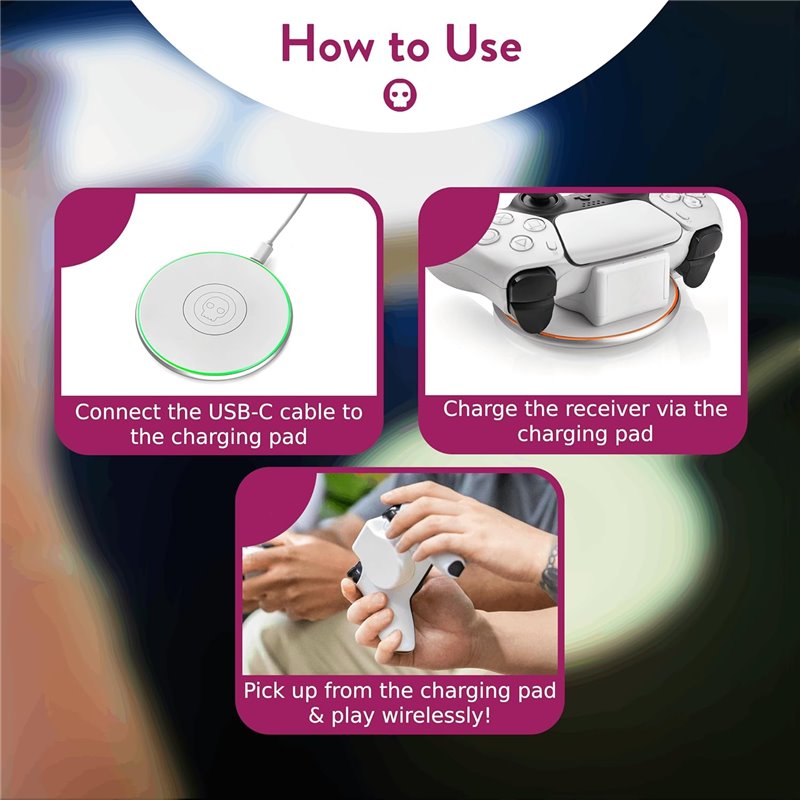 How to Use

Connect the USB-C cable to the charging pad

Charge the receiver via the charging pad

Pick up from the charging pad & play wirelessly!